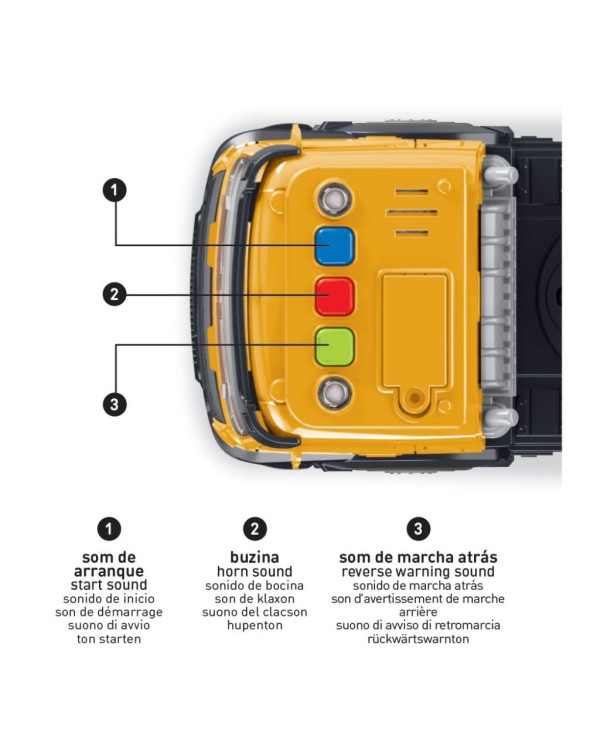 1

2

3

1
som de arranque
start sound
sonido de inicio
son de démarrage
suono di avvio
ton starten

2
buzina
horn sound
sonido de bocina
son de klaxon
suono del clacson
hupenton

3
som de marcha atrás
reverse warning sound
sonido de marcha atrás
son d'avertissement de marche arrière
suono di avviso di retromarcia
rückwärtswarnton