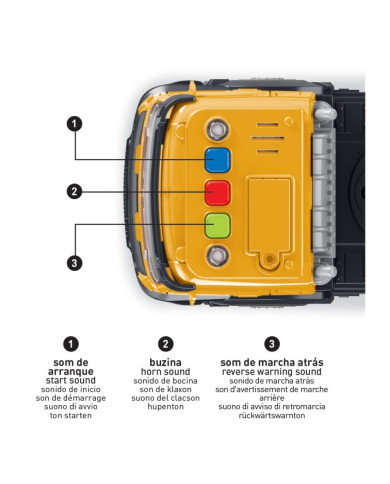 1

2

3

1
som de arranque
start sound
sonido de inicio
son de démarrage
suono di avvio
ton starten

2
buzina
horn sound
sonido de bocina
son de klaxon
suono del clacson
hupenton

3
som de marcha atrás
reverse warning sound
sonido de marcha atrás
son d'avertissement de marche arrière
suono di avviso di retromarcia
rückwärtswarnton